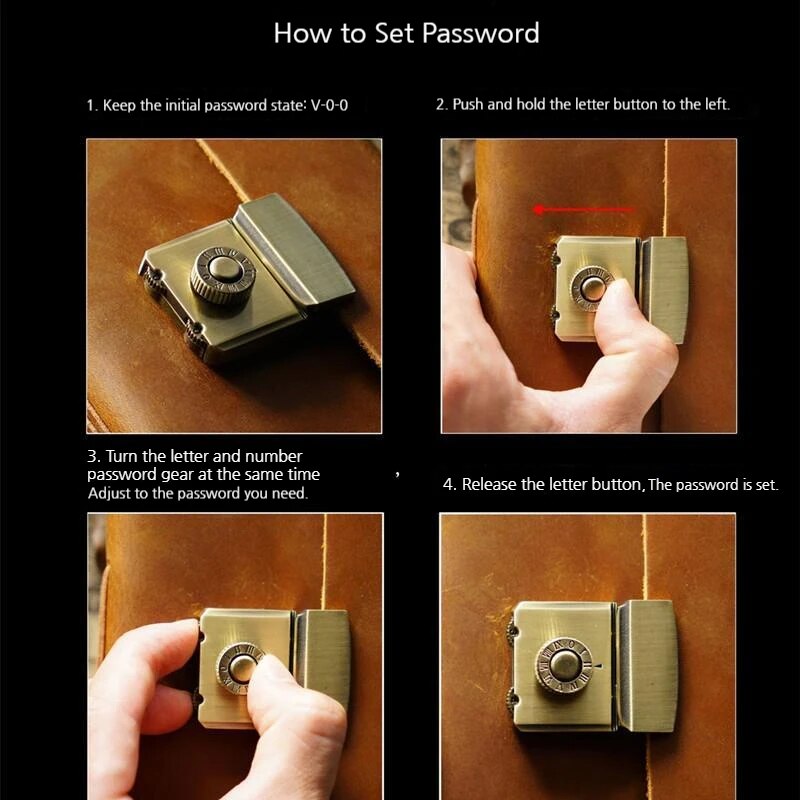 How to Set Password

1. Keep the initial password state: V-0-0

2. Push and hold the letter button to the left.

3. Turn the letter and number password gear at the same time ,
Adjust to the password you need.

4. Release the letter button, The password is set.