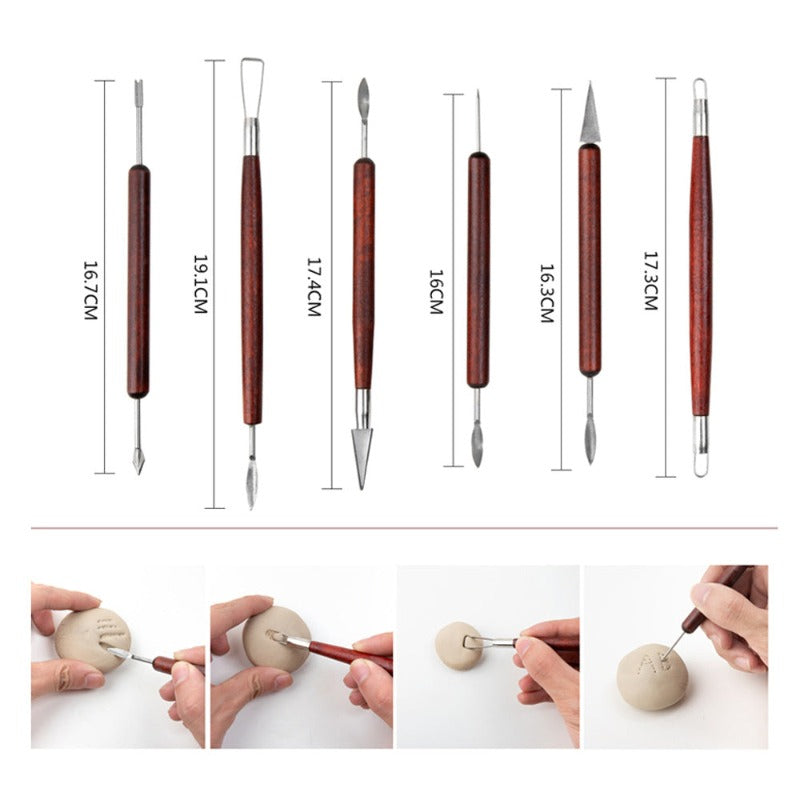 16.7CM

19.1CM

17.4CM

16CM

16.3CM

17.3CM