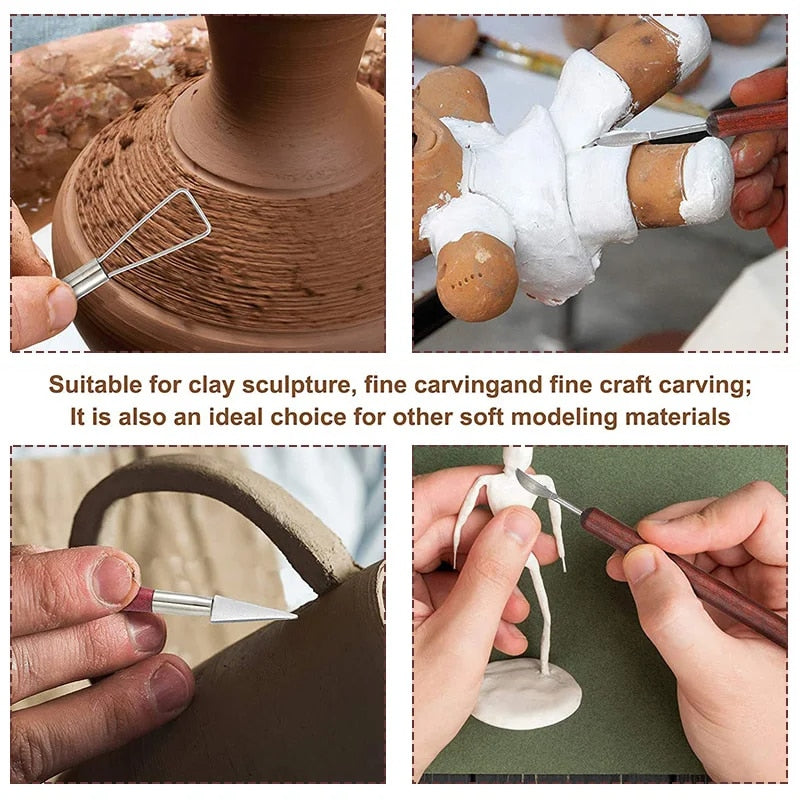 Suitable for clay sculpture, fine carvingand fine craft carving;
It is also an ideal choice for other soft modeling materials